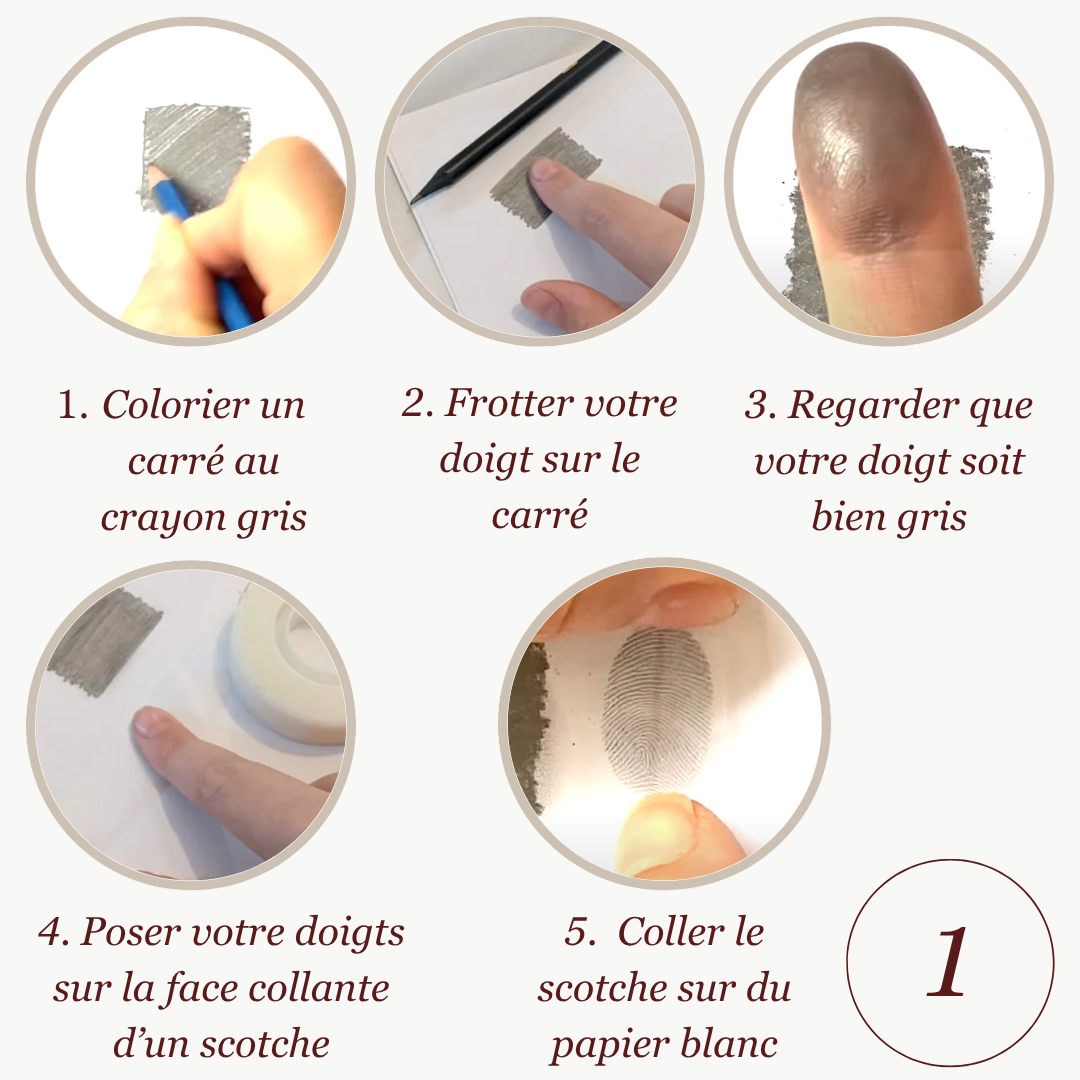 1. Colorier un carré au crayon gris

2. Frotter votre doigt sur le carré

3. Regarder que votre doigt soit bien gris

4. Poser votre doigts sur la face collante d'un scotche

5. Coller le scotche sur du papier blanc

1