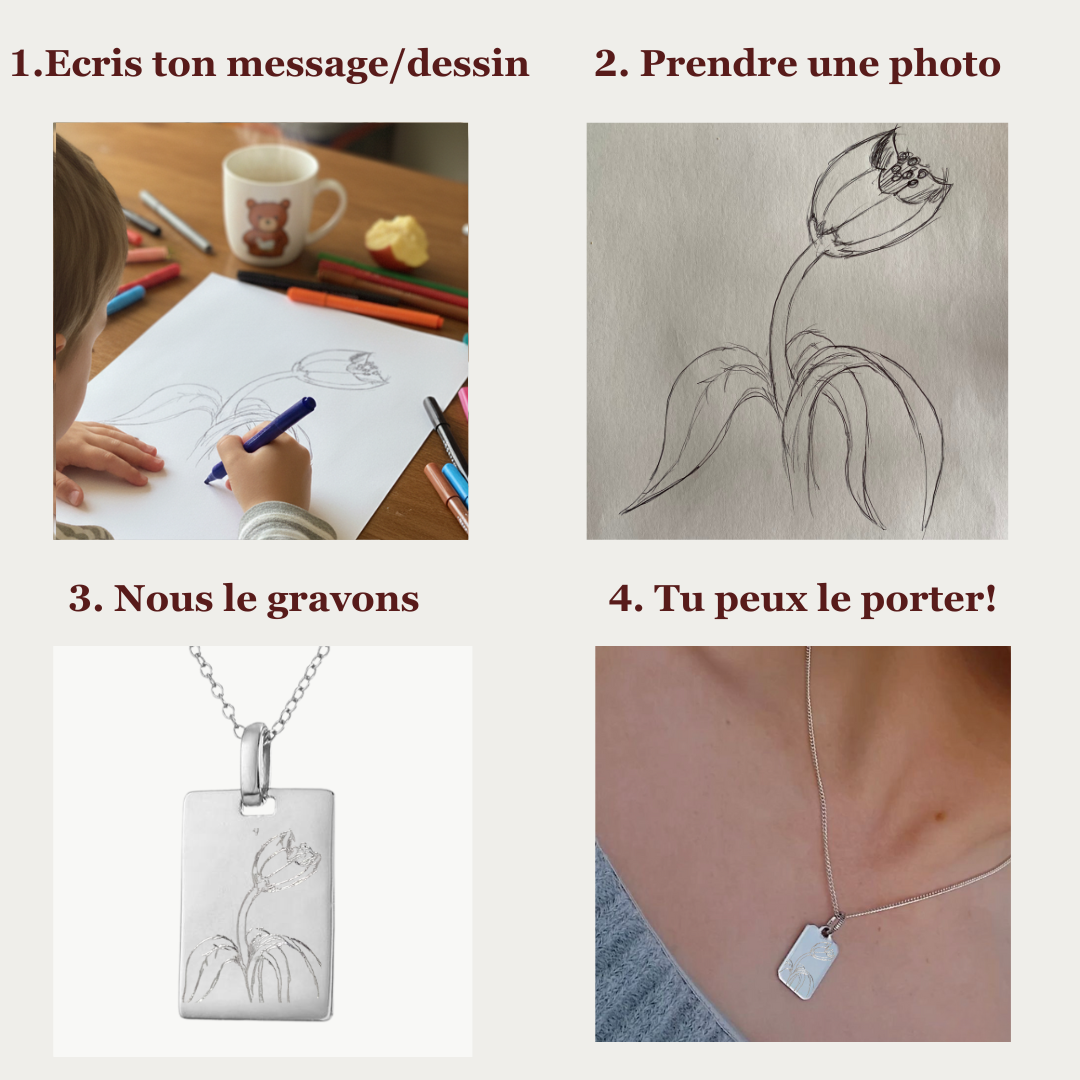 1.Ecris ton message/dessin

2. Prendre une photo

3. Nous le gravons

4. Tu peux le porter!