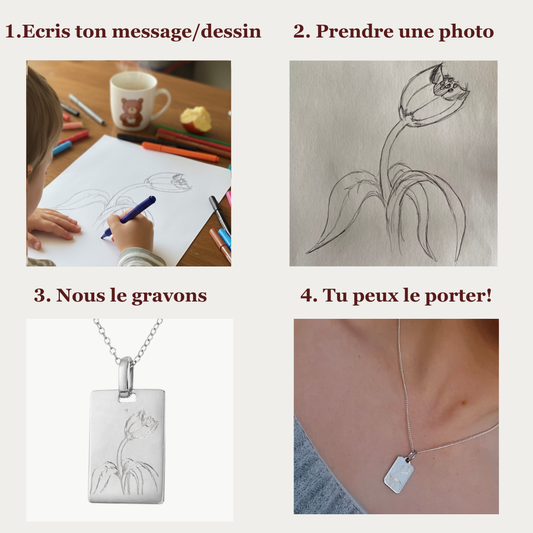 1.Ecris ton message/dessin

2. Prendre une photo

3. Nous le gravons

4. Tu peux le porter!